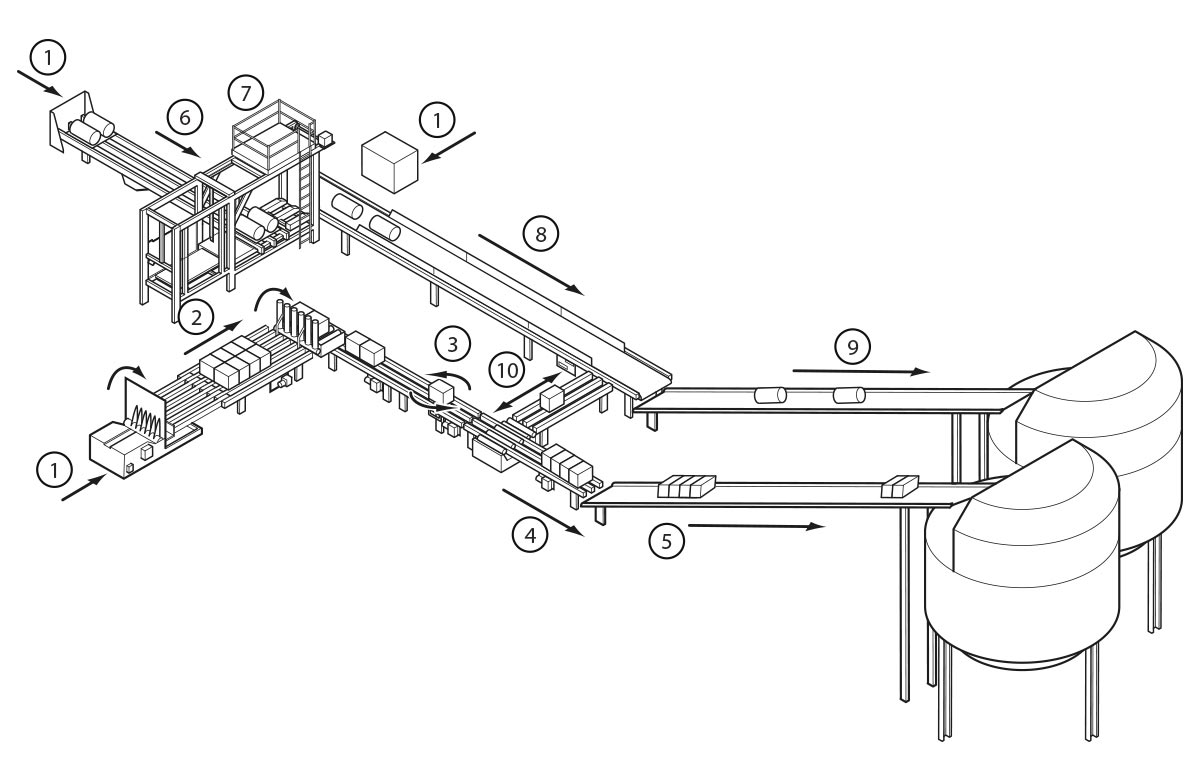 1
6
7
1
8
2
3
10
9
1
4
5